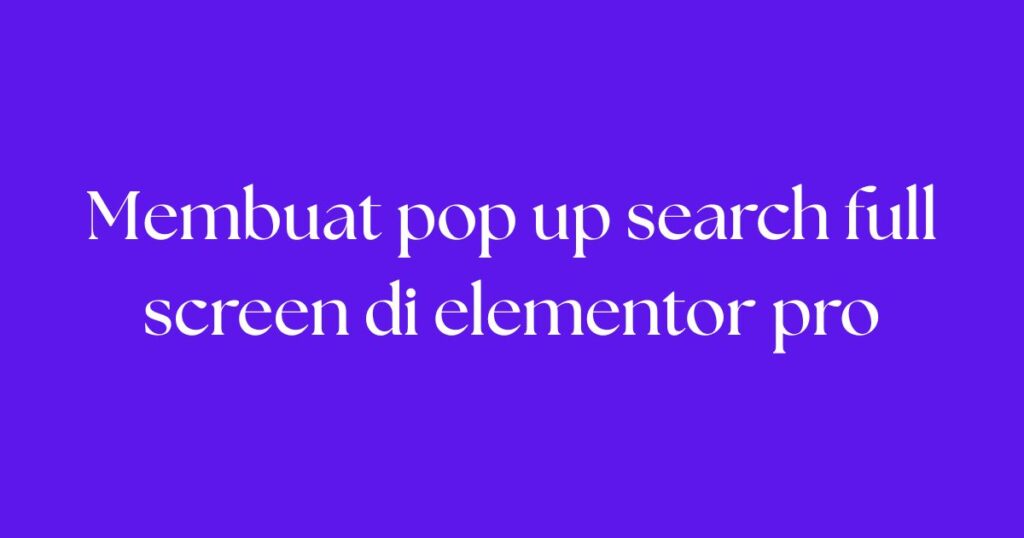 Membuat pop up search full screen di elementor pro